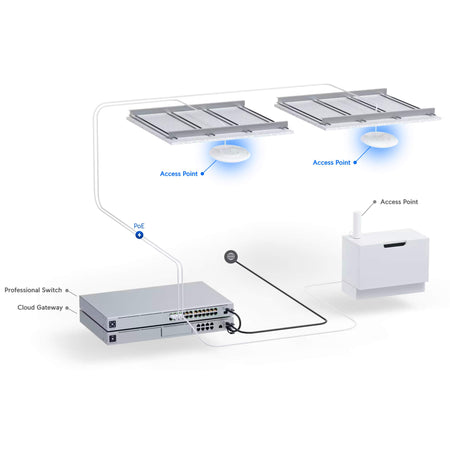 Access Point

Access Point

Access Point

PoE

Professional Switch

Cloud Gateway