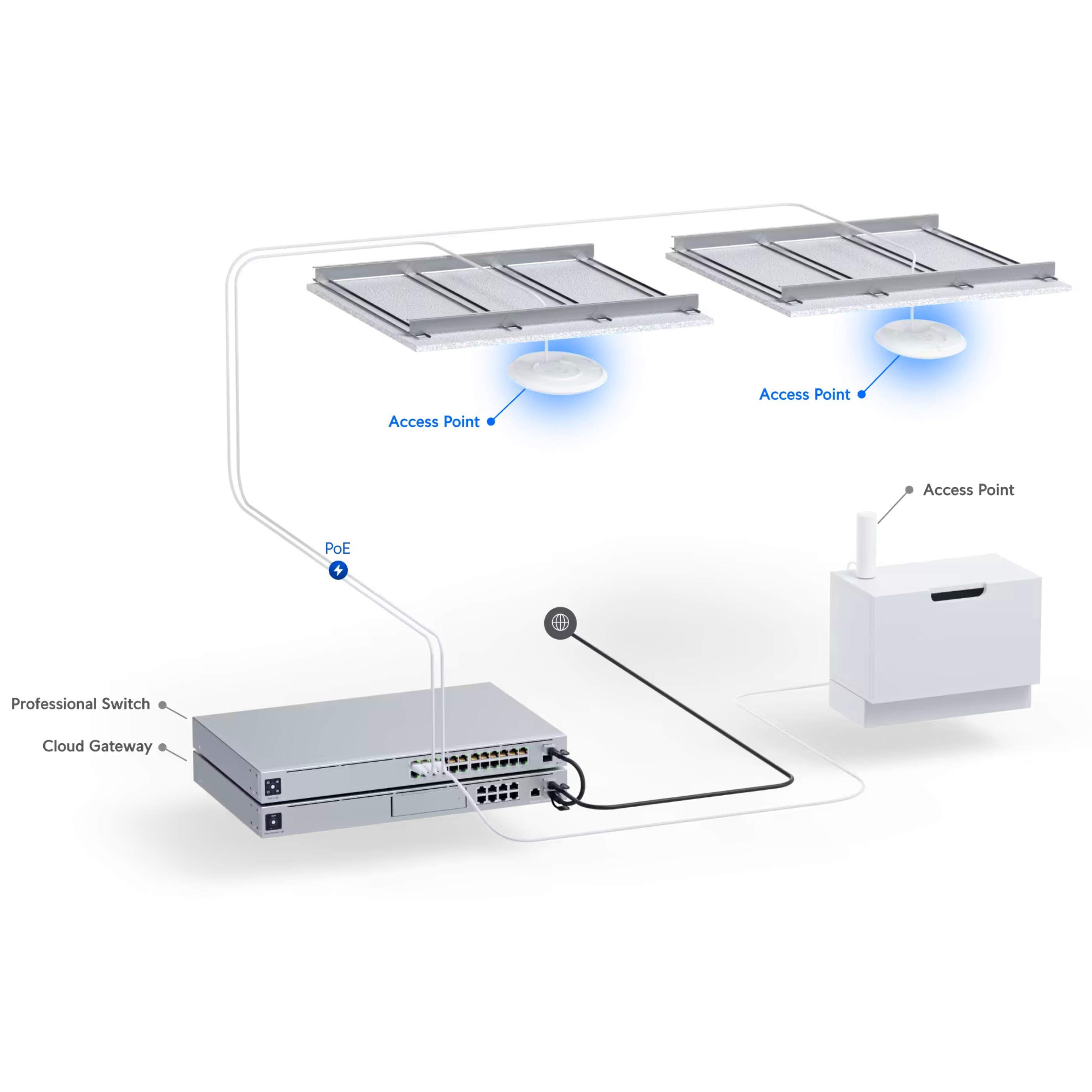 Access Point

Access Point

Access Point

PoE

Professional Switch

Cloud Gateway